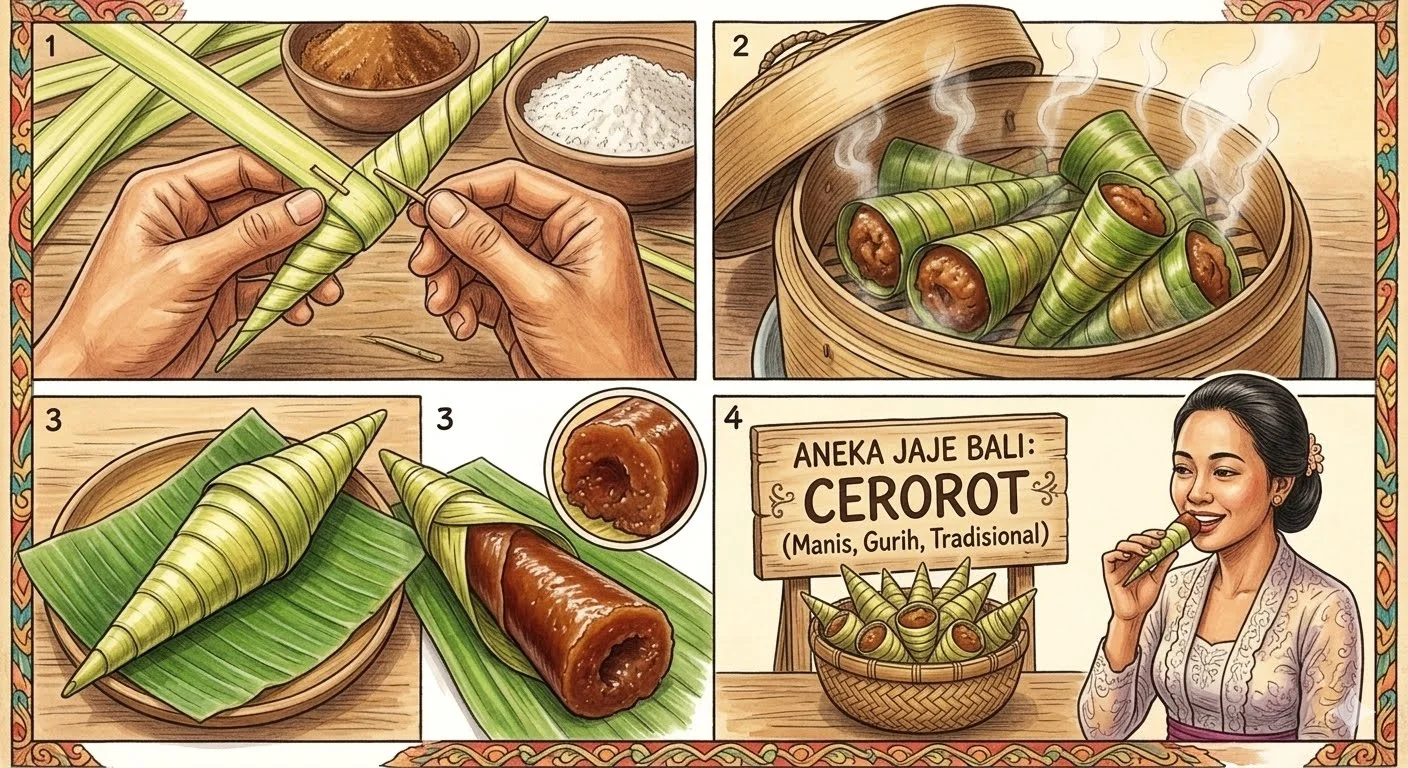 1

2

3

3

4

ANEKA JAJE BALI:
CEROROT
(Manis, Gurih, Tradisional)