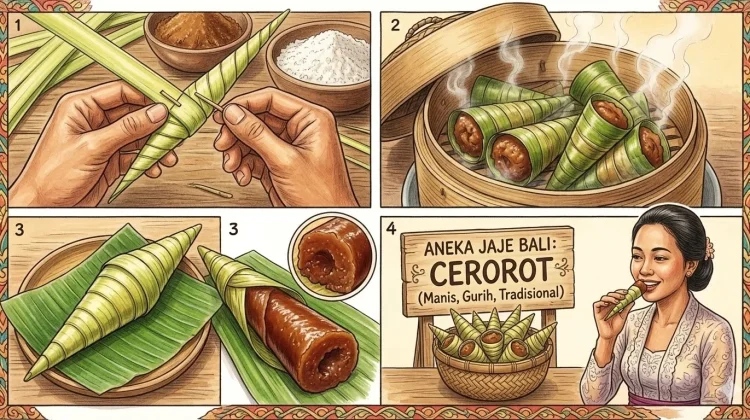 1

2

3

3

4

ANEKA JAJE BALI:
CEROROT
(Manis, Gurih, Tradisional)